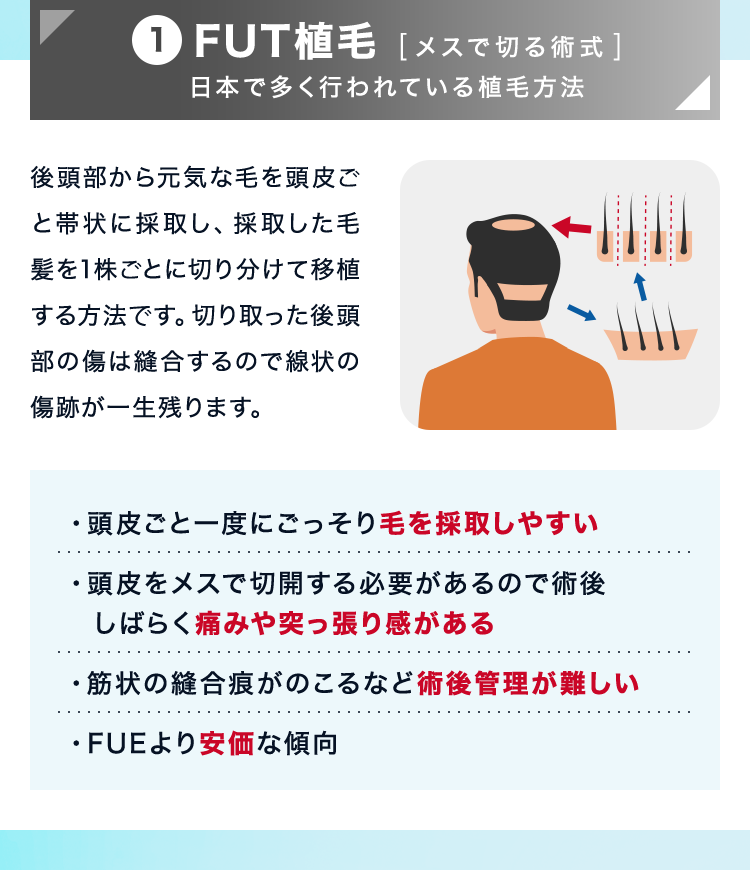 1 FUT植毛 ［メスで切る術式］
日本で多く行われている植毛方法

後頭部から元気な毛を頭皮ごと帯状に採取し、採取した毛髪を1株ごとに切り分けて移植する方法です。切り取った後頭部の傷は縫合するので線状の傷跡が一生残ります。

・頭皮ごと一度にごっそり毛を採取しやすい

・頭皮をメスで切開する必要があるので術後しばらく痛みや突っ張り感がある

・筋状の縫合痕がのこるなど術後管理が難しい

・FUEより安価な傾向